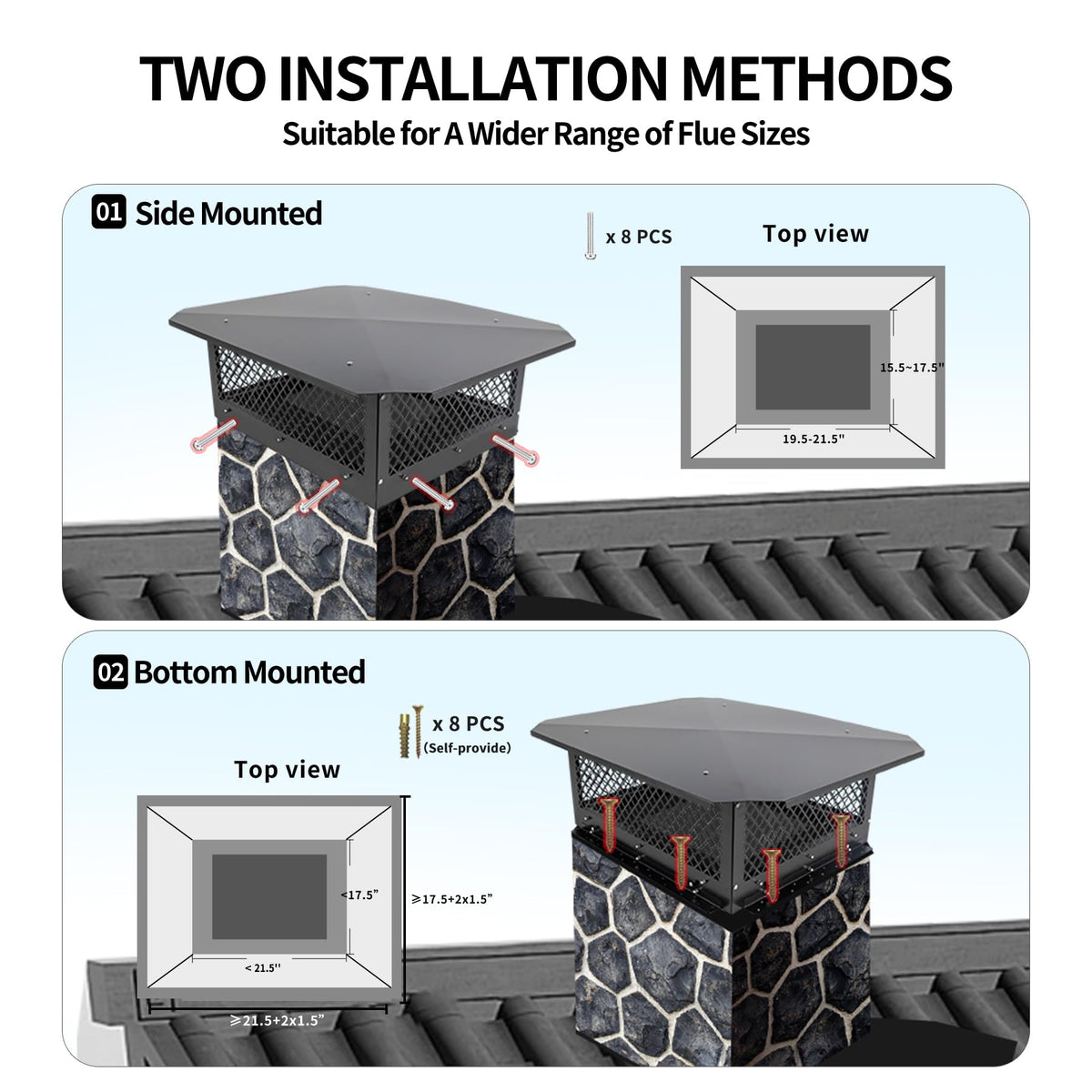 TWO INSTALLATION METHODS

Suitable for A Wider Range of Flue Sizes

01 Side Mounted

x 8 PCS

Top view

15.5~17.5"

19.5-21.5"

02 Bottom Mounted

x 8 PCS
(Self-provide)

Top view

<17.5"

≥17.5+2x1.5"

< 21.5"

≥21.5+2x1.5"